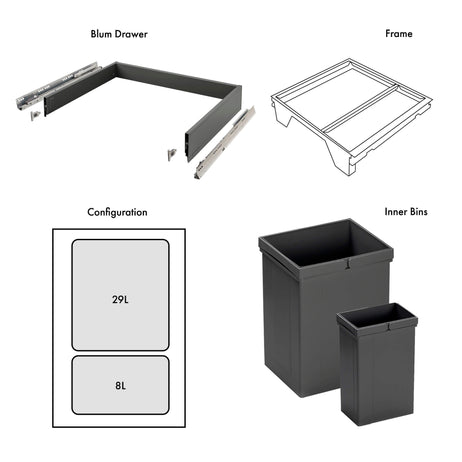 Blum Drawer

Frame

Configuration

29L

8L

Inner Bins