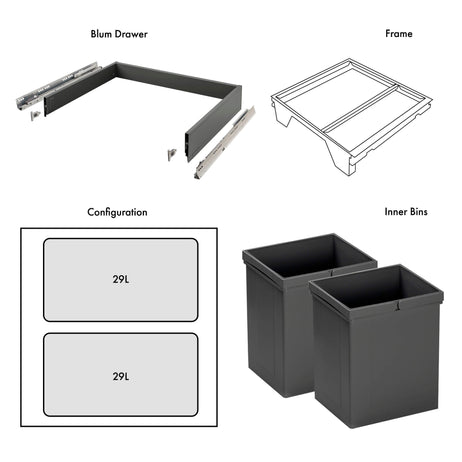 Blum Drawer

Frame

Configuration

29L

29L

Inner Bins