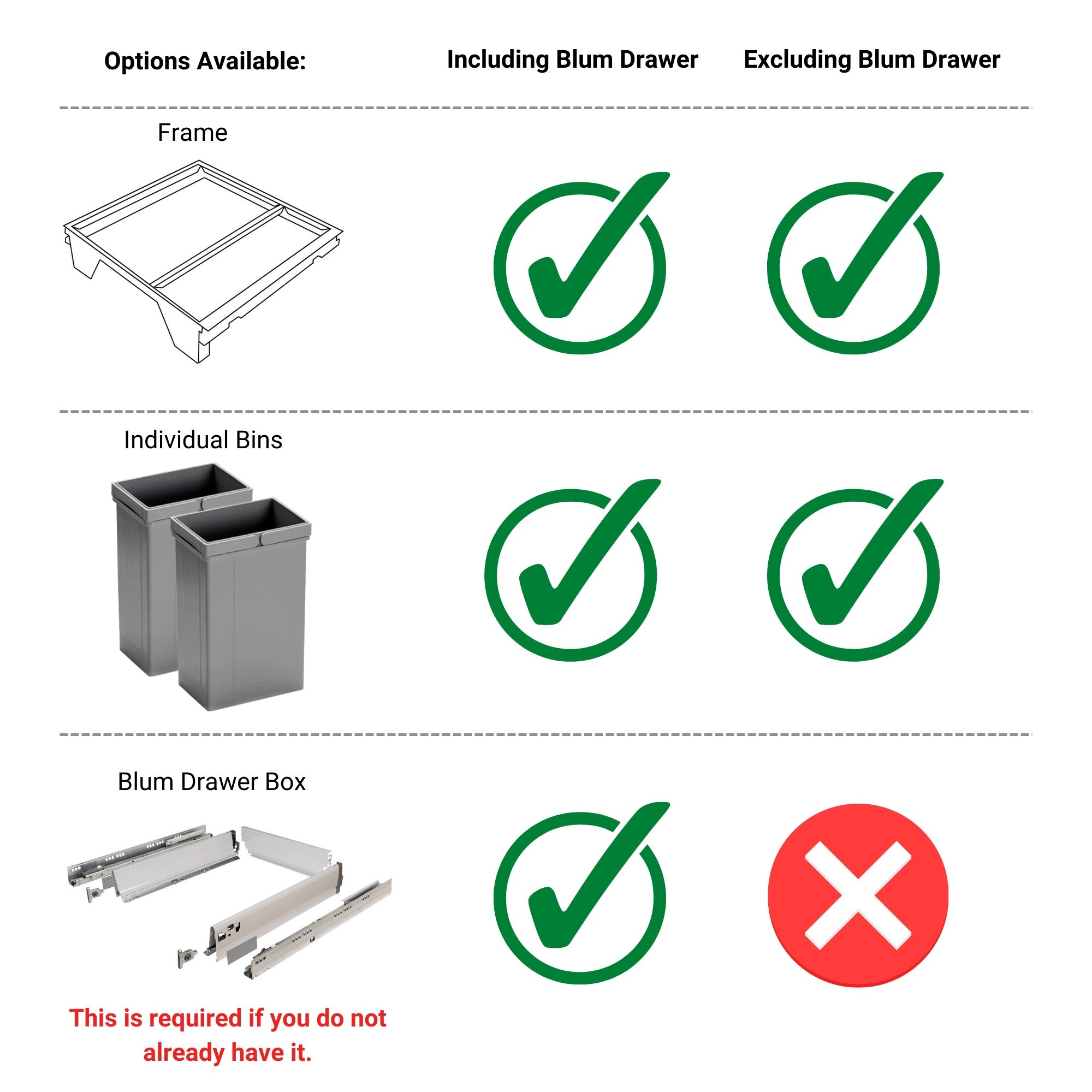 Options Available:

Including Blum Drawer

Excluding Blum Drawer

Frame

Individual Bins

Blum Drawer Box

This is required if you do not already have it.